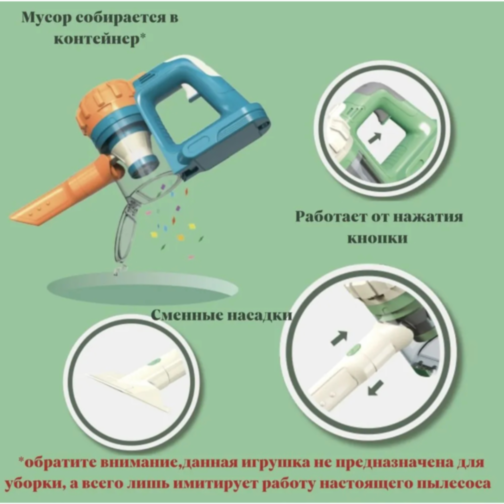 Мусор собирается в контейнер*

Работает от нажатия кнопки

Сменные насадки

*обратите внимание,данная игрушка не предназначена для уборки, а всего лишь имитирует работу настоящего пылесоса