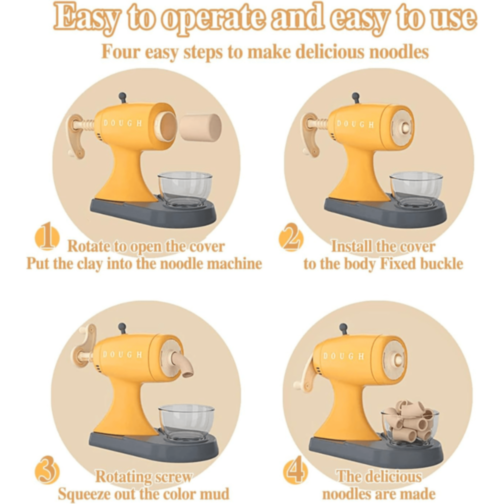 Easy to operate and easy to use

Four easy steps to make delicious noodles

DOUGH

1 Rotate to open the cover
Put the clay into the noodle machine

DOUGH

2 Install the cover
to the body Fixed buckle

DOUGH

3 Rotating screw
Squeeze out the color mud

DOUGH

4 The delicious
noodles are made