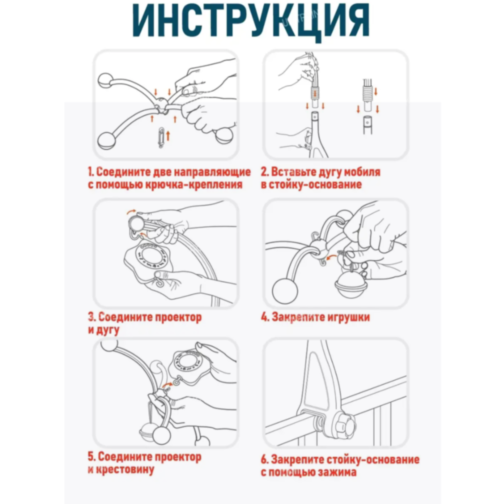 ИНСТРУКЦИЯ

1. Соедините две направляющие с помощью крючка-крепления

2. Вставьте дугу мобиля в стойку-основание

3. Соедините проектор и дугу

4. Закрепите игрушки

5. Соедините проектор и крестовину

6. Закрепите стойку-основание с помощью зажима