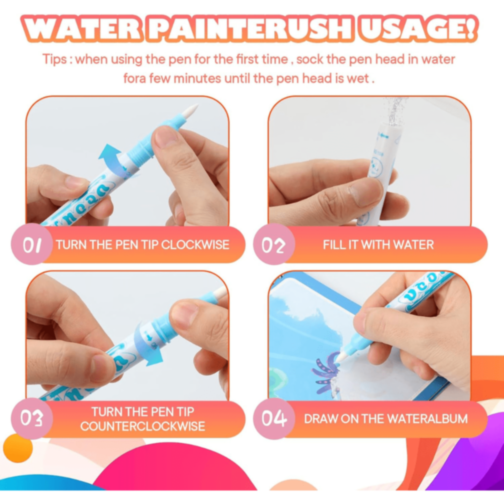 WATER PAINTERUSH USAGE!

Tips : when using the pen for the first time , sock the pen head in water fora few minutes until the pen head is wet .

01 TURN THE PEN TIP CLOCKWISE

02 FILL IT WITH WATER

03 TURN THE PEN TIP COUNTERCLOCKWISE

04 DRAW ON THE WATERALBUM