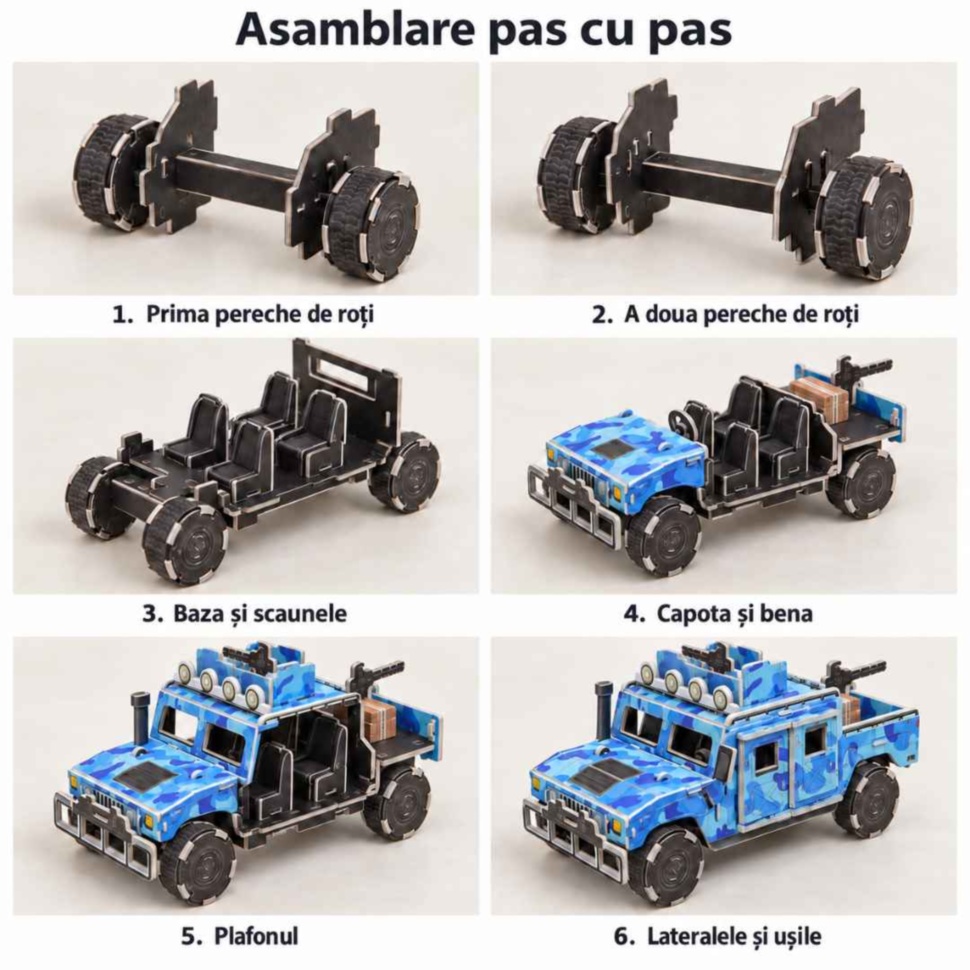 Asamblare pas cu pas

1. Prima pereche de roți

2. A doua pereche de roți

3. Baza și scaunele

4. Capota și bena

5. Plafonul

6. Lateralele și ușile