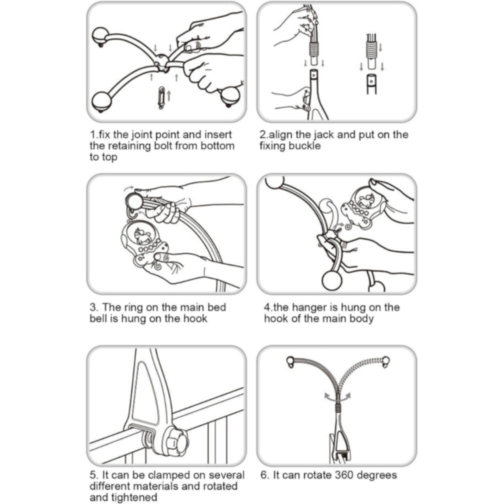 1.fix the joint point and insert the retaining bolt from bottom to top

2.align the jack and put on the fixing buckle

3. The ring on the main bed bell is hung on the hook

4.the hanger is hung on the hook of the main body

5. It can be clamped on several different materials and rotated and tightened

6. It can rotate 360 degrees