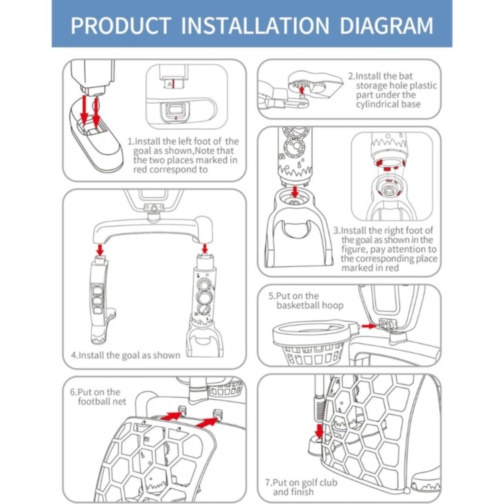 PRODUCT INSTALLATION DIAGRAM

A

1.Install the left foot of the goal as shown,Note that the two places marked in red correspond to

2.Install the bat storage hole plastic part under the cylindrical base

3.Install the right foot of the goal as shown in the figure, pay attention to the corresponding place marked in red

4.Install the goal as shown

5.Put on the basketball hoop

6.Put on the football net

7.Put on golf club and finish