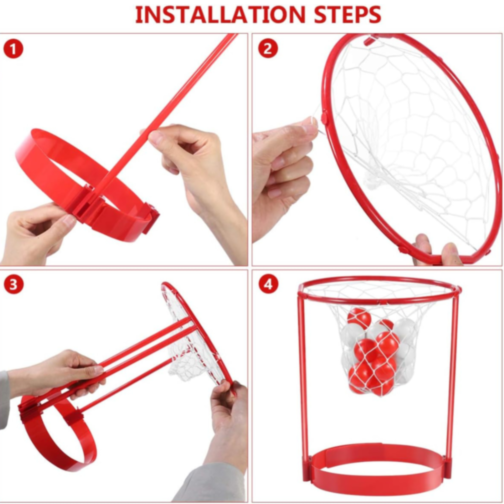 INSTALLATION STEPS

1

2

3

4