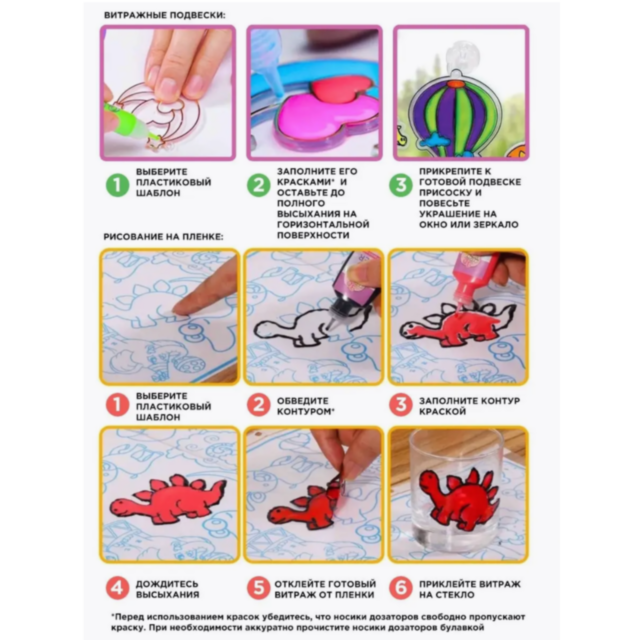 ВИТРАЖНЫЕ ПОДВЕСКИ:

1 ВЫБЕРИТЕ ПЛАСТИКОВЫЙ ШАБЛОН

2 ЗАПОЛНИТЕ ЕГО КРАСКАМИ* И ОСТАВЬТЕ ДО ПОЛНОГО ВЫСЫХАНИЯ НА ГОРИЗОНТАЛЬНОЙ ПОВЕРХНОСТИ

3 ПРИКРЕПИТЕ К ГОТОВОЙ ПОДВЕСКЕ ПРИСОСКУ И ПОВЕСЬТЕ УКРАШЕНИЕ НА ОКНО ИЛИ ЗЕРКАЛО

РИСОВАНИЕ НА ПЛЕНКЕ:

1 ВЫБЕРИТЕ ПЛАСТИКОВЫЙ ШАБЛОН

2 ОБВЕДИТЕ КОНТУРОМ*

3 ЗАПОЛНИТЕ КОНТУР КРАСКОЙ

4 ДОЖДИТЕСЬ ВЫСЫХАНИЯ

5 ОТКЛЕЙТЕ ГОТОВЫЙ ВИТРАЖ ОТ ПЛЕНКИ

6 ПРИКЛЕЙТЕ ВИТРАЖ НА СТЕКЛО

*Перед использованием красок убедитесь, что носики дозаторов свободно пропускают краску. При необходимости аккуратно прочистите носики дозаторов булавкой