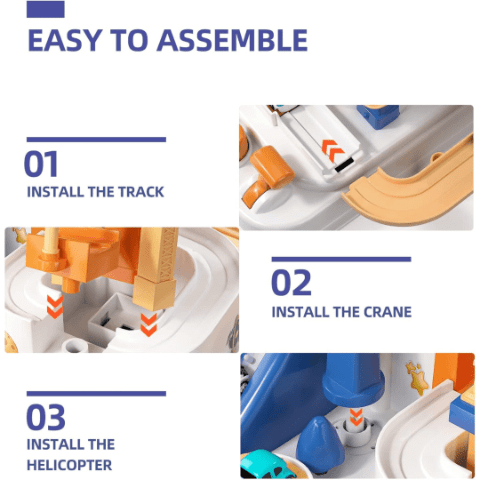 EASY TO ASSEMBLE

01
INSTALL THE TRACK

02
INSTALL THE CRANE

03
INSTALL THE HELICOPTER